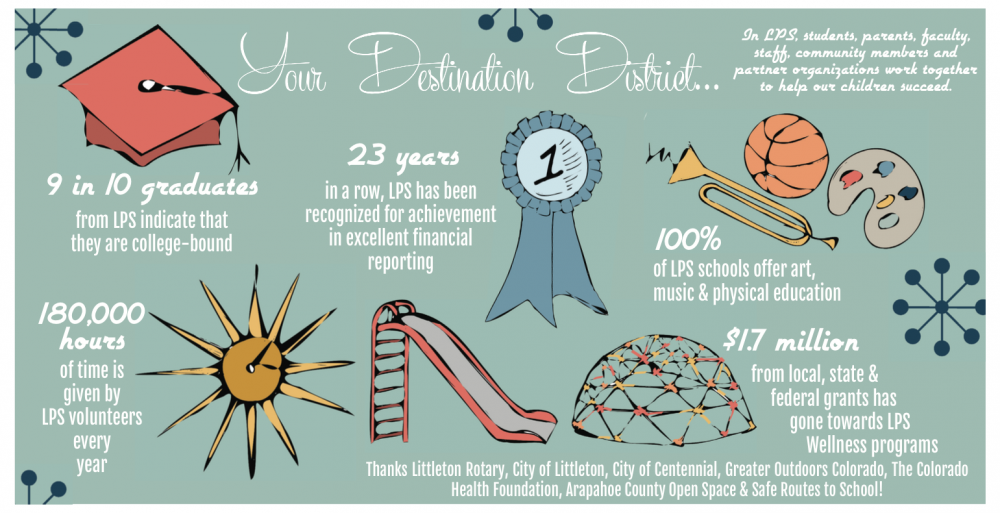 Your Destination District...

In LPS, students, parents, faculty, staff, community members and partner organizations work together to help our children succeed.

9 in 10 graduates
from LPS indicate that they are college-bound

23 years
in a row, LPS has been recognized for achievement in excellent financial reporting

1

100%
of LPS schools offer art, music & physical education

180,000 hours
of time is given by LPS volunteers every year

$1.7 million
from local, state & federal grants has gone towards LPS Wellness programs

Thanks Littleton Rotary, City of Littleton, City of Centennial, Greater Outdoors Colorado, The Colorado Health Foundation, Arapahoe County Open Space & Safe Routes to School!